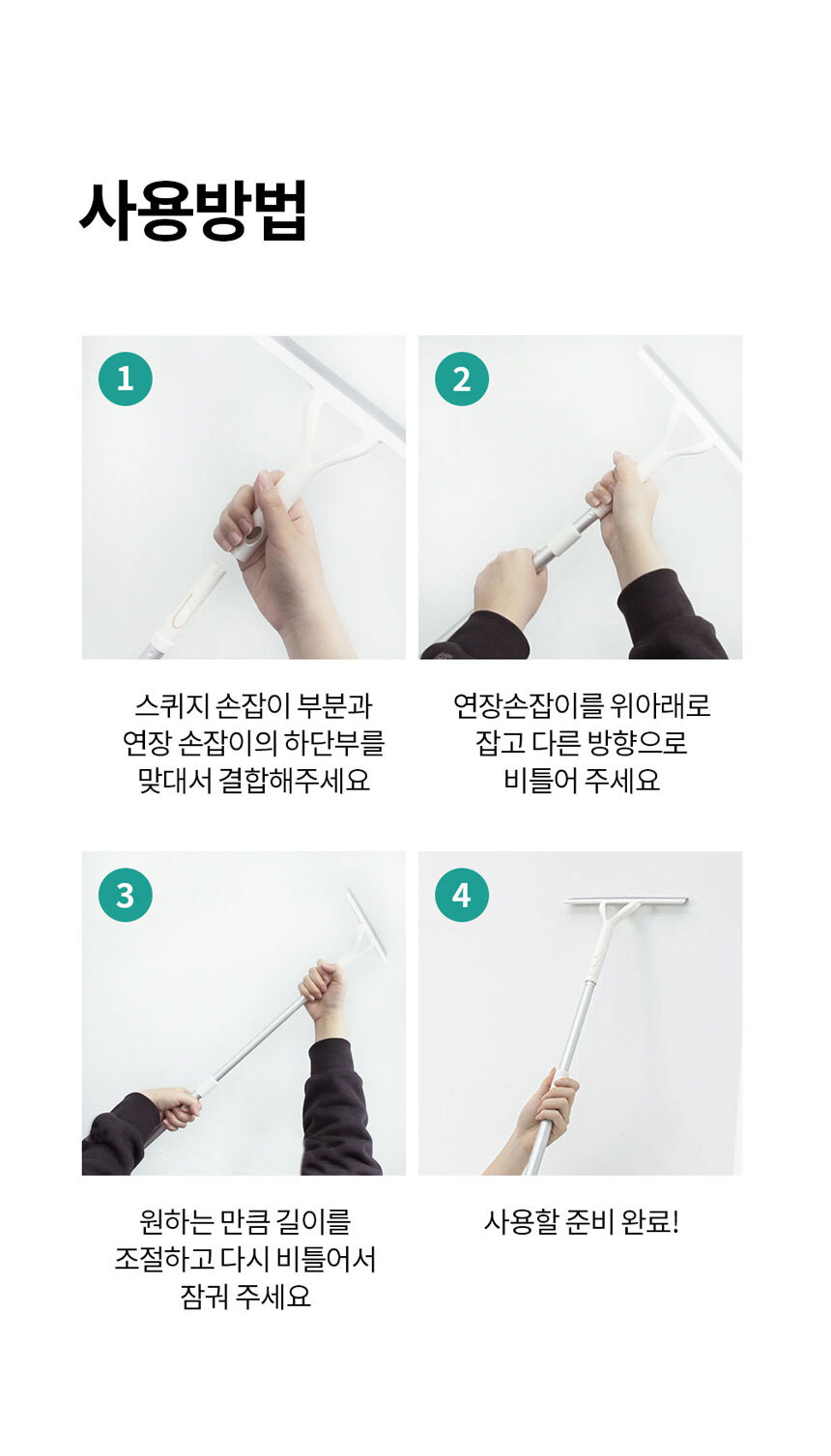 사용방법

1

스퀴지 손잡이 부분과 연장 손잡이의 하단부를 맞대서 결합해주세요

2

연장손잡이를 위아래로 잡고 다른 방향으로 비틀어 주세요

3

원하는 만큼 길이를 조절하고 다시 비틀어서 잠궈 주세요

4

사용할 준비 완료!