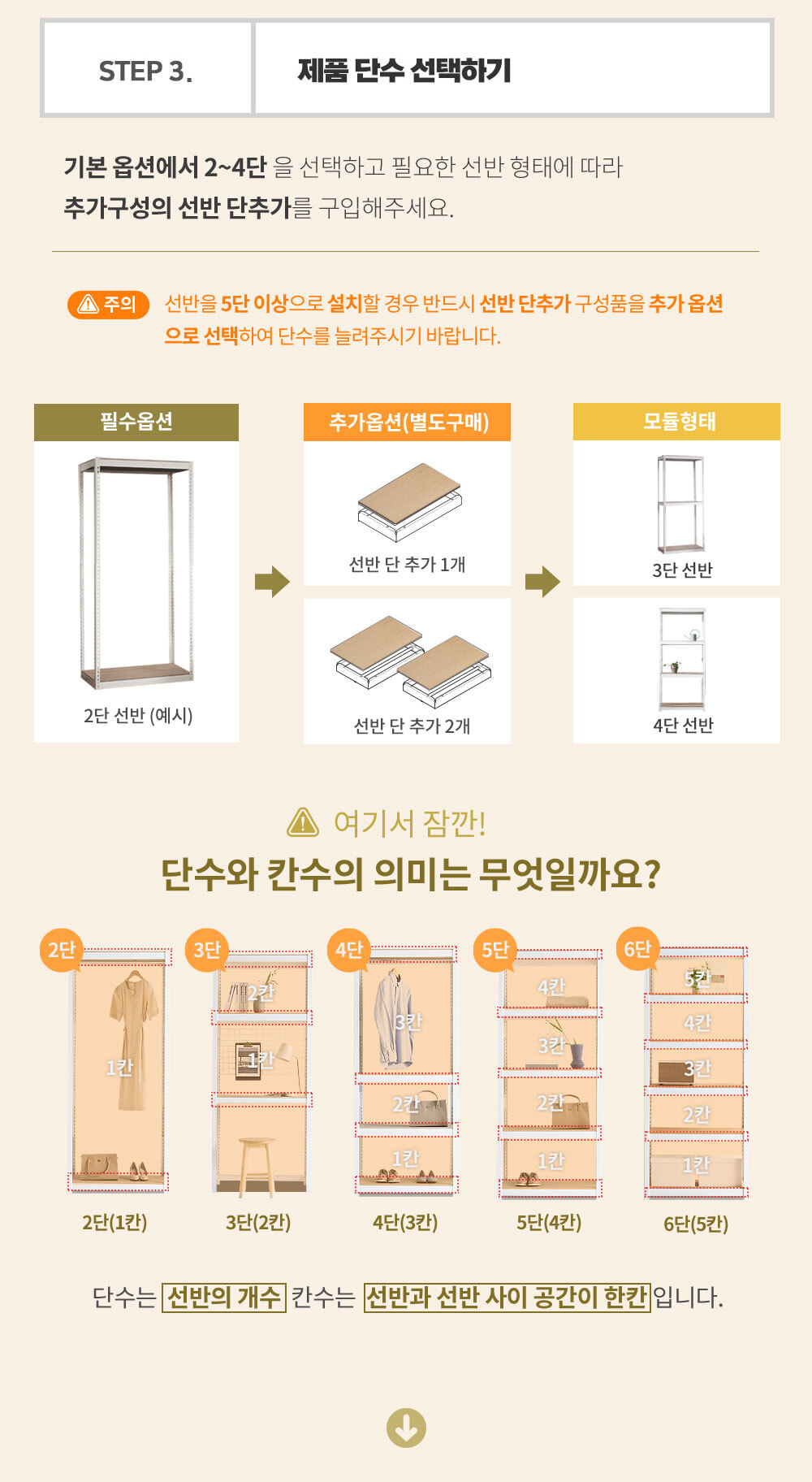 STEP 3.

제품 단수 선택하기

기본 옵션에서 2~4단 을 선택하고 필요한 선반 형태에 따라 추가구성의 선반 단추가를 구입해주세요.

주의 선반을 5단 이상으로 설치할 경우 반드시 선반 단추가 구성품을 추가 옵션으로 선택하여 단수를 늘려주시기 바랍니다.

필수옵션

2단 선반 (예시)

추가옵션(별도구매)

선반 단 추가 1개

선반 단 추가 2개

모듈형태

3단 선반

4단 선반

여기서 잠깐!

단수와 칸수의 의미는 무엇일까요?

2단

1칸

2단(1칸)

3단

2칸

1칸

3단(2칸)

4단

3칸

2칸

1칸

4단(3칸)

5단

4칸

3칸

2칸

1칸

5단(4칸)

6단

5칸

4칸

3칸

2칸

1칸

6단(5칸)

단수는 선반의 개수 칸수는 선반과 선반 사이 공간이 한칸입니다.