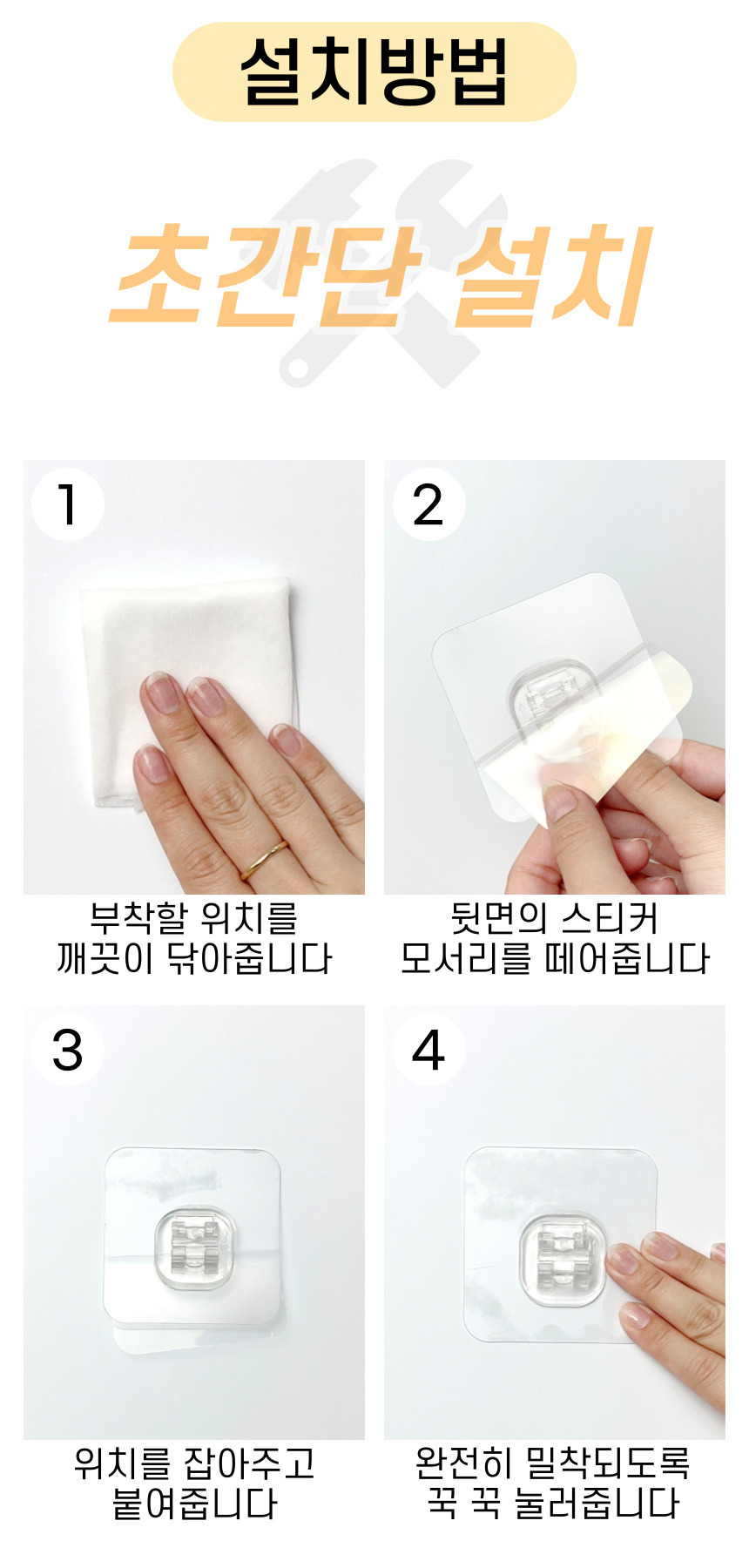 설치방법

초간단 설치

1

부착할 위치를 깨끗이 닦아줍니다

2

뒷면의 스티커 모서리를 떼어줍니다

3

위치를 잡아주고 붙여줍니다

4

완전히 밀착되도록 꾹 꾹 눌러줍니다