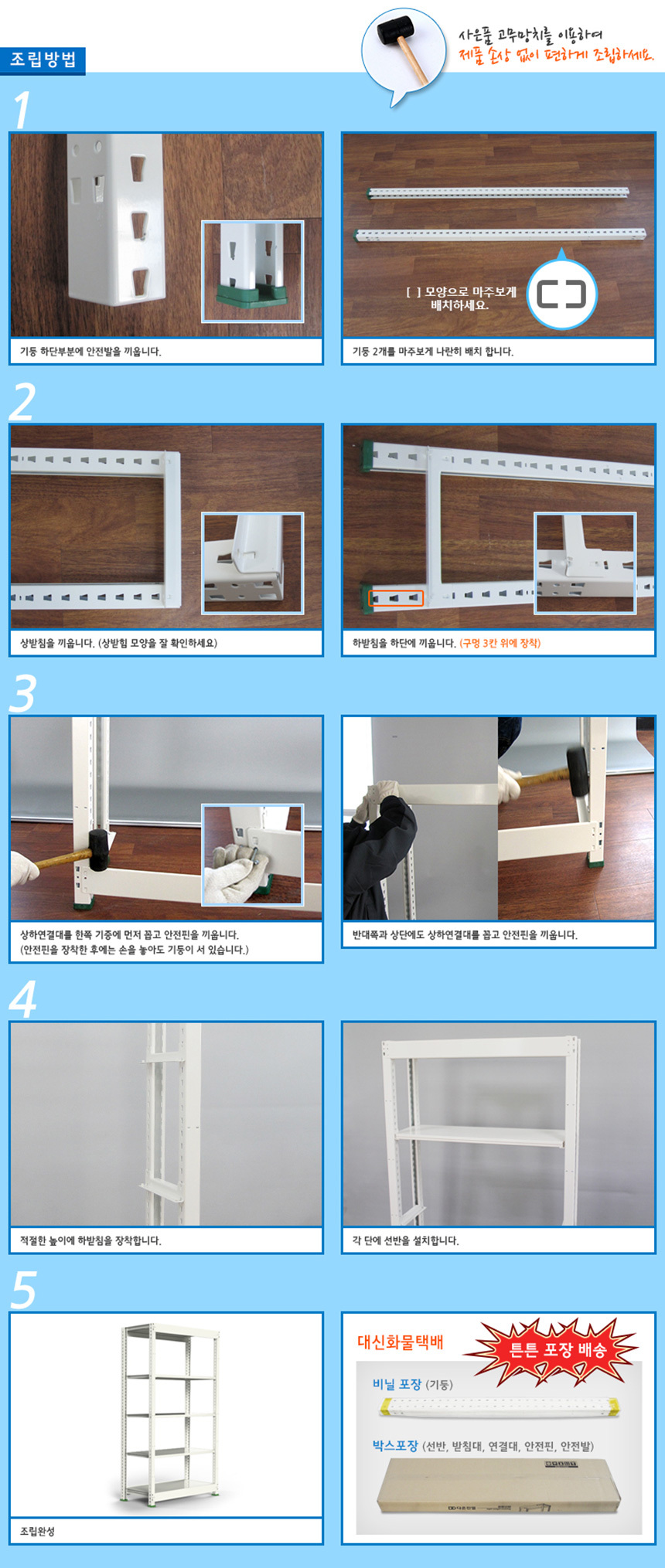 조립방법

사은품 고무망치를 이용하여
제품 손상 없이 편하게 조립하세요.

1

기둥 하단부분에 안전발을 끼웁니다.

[ ] 모양으로 마주보게 배치하세요.

기둥 2개를 마주보게 나란히 배치 합니다.

2

상받침을 끼웁니다. (상받힘 모양을 잘 확인하세요)

하받침을 하단에 끼웁니다. (구멍 3칸 위에 장착)

3

상하연결대를 한쪽 기중에 먼저 꼽고 안전핀을 끼웁니다.
(안전핀을 장착한 후에는 손을 놓아도 기둥이 서 있습니다.)

반대쪽과 상단에도 상하연결대를 꼽고 안전핀을 끼웁니다.

4

적절한 높이에 하받침을 장착합니다.

각 단에 선반을 설치합니다.

5

조립완성

대신화물택배

튼튼 포장 배송

비닐 포장 (기둥)

박스포장 (선반, 받침대, 연결대, 안전핀, 안전발)