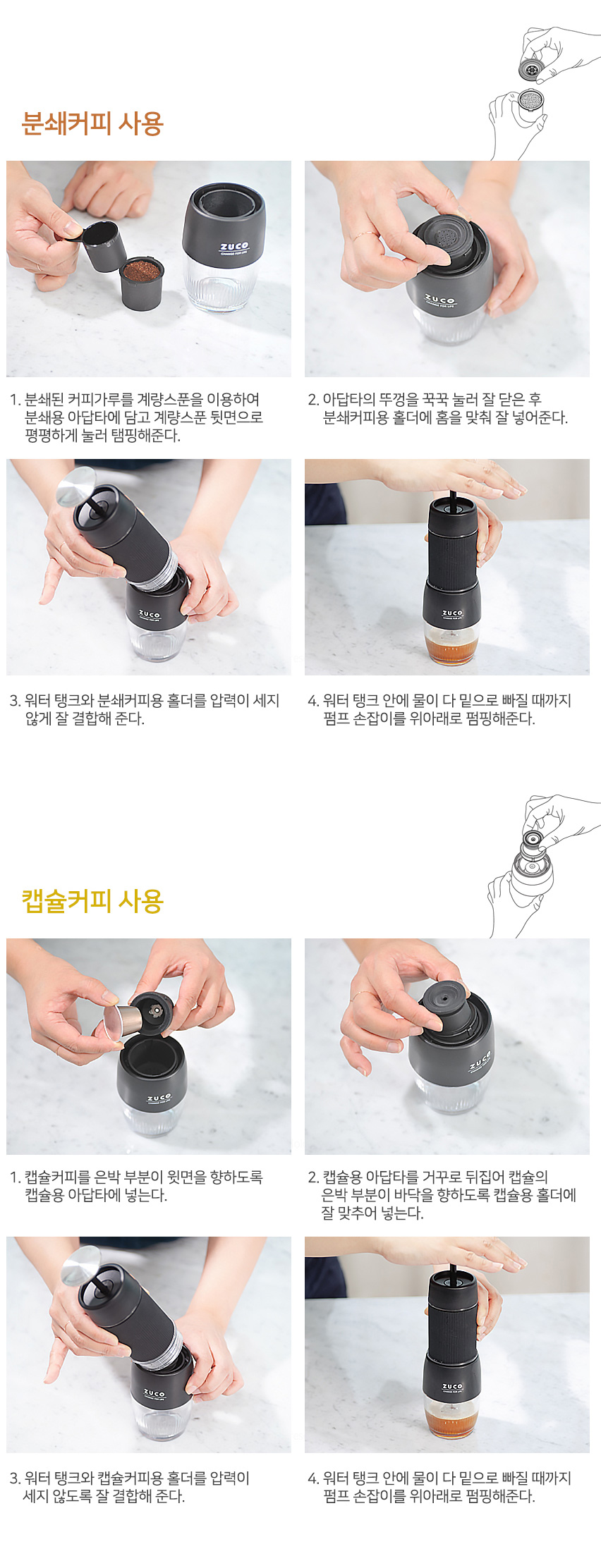 분쇄커피 사용

ZUCO
CHANGE FOR LIFE

1. 분쇄된 커피가루를 계량스푼을 이용하여 분쇄용 아답타에 담고 계량스푼 뒷면으로 평평하게 눌러 탬핑해준다.

ZUCO

2. 아답타의 뚜껑을 꾹꾹 눌러 잘 닫은 후 분쇄커피용 홀더에 홈을 맞춰 잘 넣어준다.

ZUCO

3. 워터 탱크와 분쇄커피용 홀더를 압력이 세지 않게 잘 결합해 준다.

ZUCO

4. 워터 탱크 안에 물이 다 밑으로 빠질 때까지 펌프 손잡이를 위아래로 펌핑해준다.

캡슐커피 사용

ZUCO

1. 캡슐커피를 은박 부분이 윗면을 향하도록 캡슐용 아답타에 넣는다.

ZUCO

2. 캡슐용 아답타를 거꾸로 뒤집어 캡슐의 은박 부분이 바닥을 향하도록 캡슐용 홀더에 잘 맞추어 넣는다.

ZUCO

3. 워터 탱크와 캡슐커피용 홀더를 압력이 세지 않도록 잘 결합해 준다.

ZUCO

4. 워터 탱크 안에 물이 다 밑으로 빠질 때까지 펌프 손잡이를 위아래로 펌핑해준다.