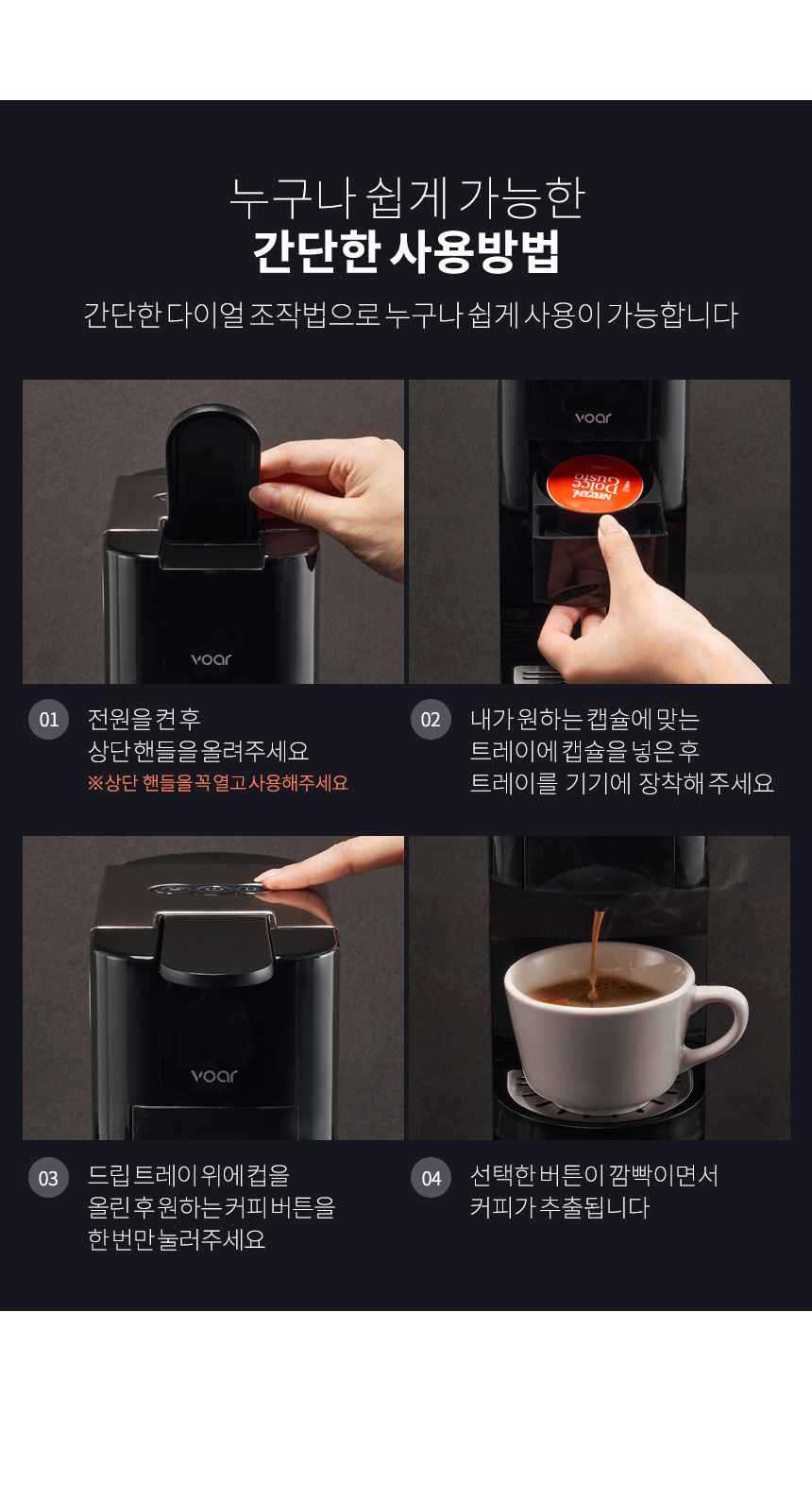 누구나 쉽게 가능한
간단한 사용방법

간단한 다이얼 조작법으로 누구나 쉽게 사용이 가능합니다

voar

voar

NESCAFÉ Dolce Gusto

01 전원을 켠 후
상단 핸들을 올려주세요
※상단 핸들을 꼭 열고 사용해주세요

02 내가 원하는 캡슐에 맞는
트레이에 캡슐을 넣은 후
트레이를 기기에 장착해 주세요

voar

03 드립 트레이 위에 컵을
올린 후 원하는 커피 버튼을
한 번만 눌러주세요

04 선택한 버튼이 깜빡이면서
커피가 추출됩니다